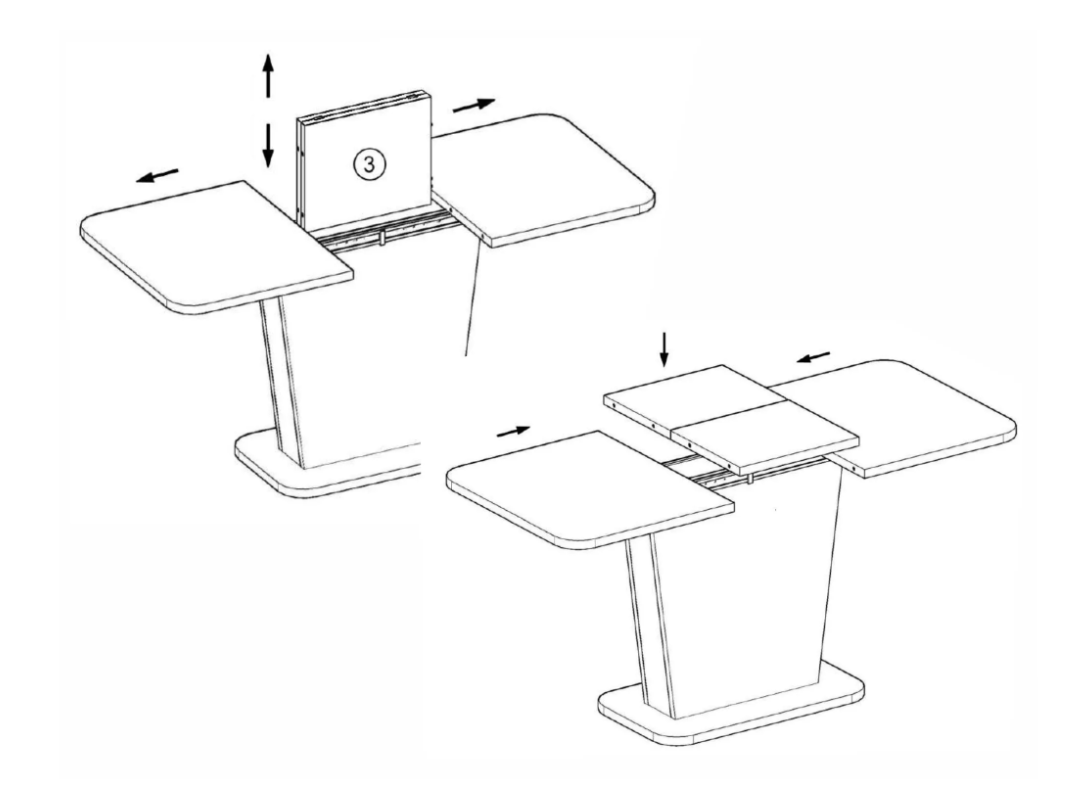 3