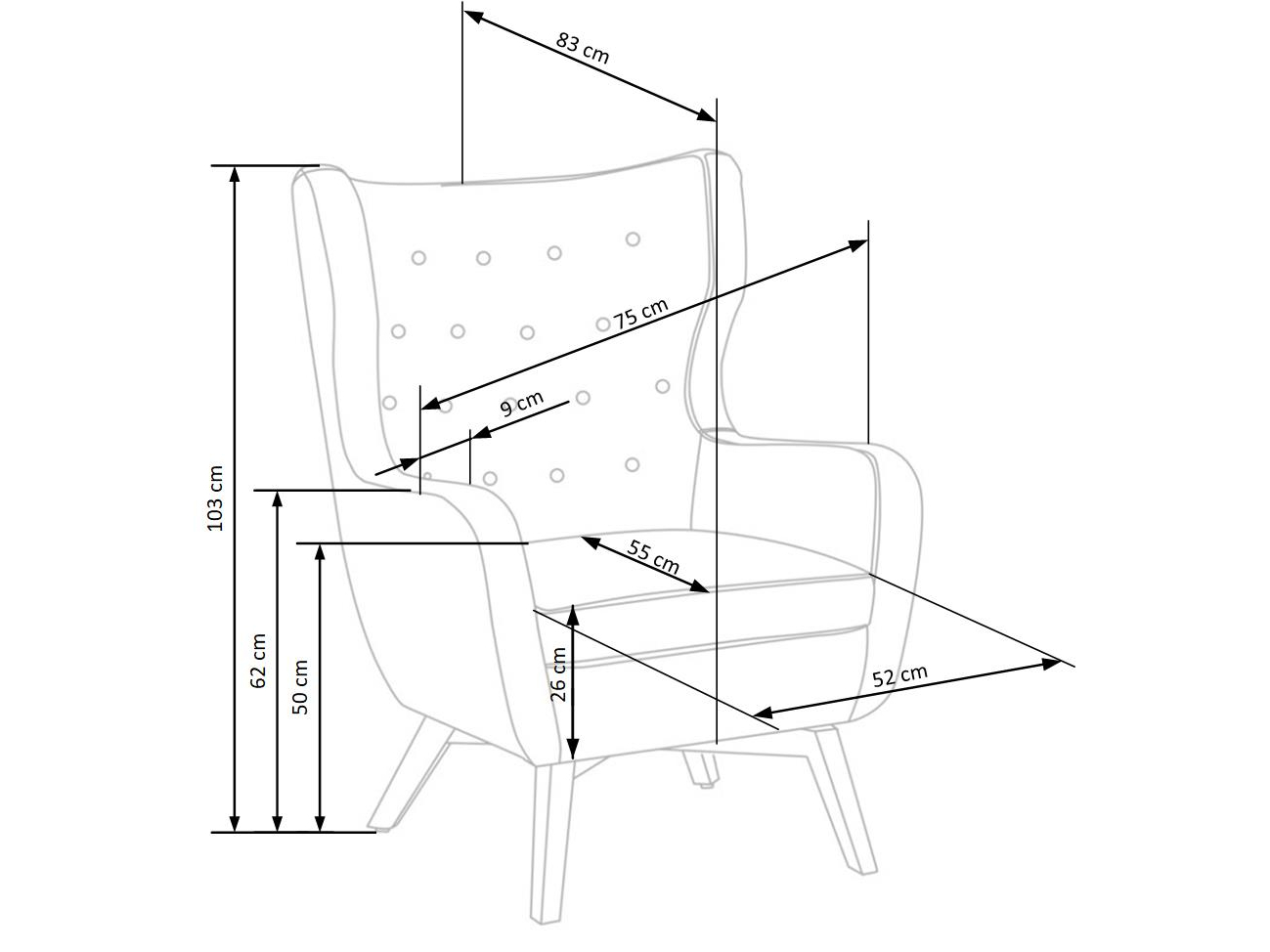 83 cm

75 cm

9 cm

103 cm

62 cm

50 cm

55 cm

26 cm

52 cm