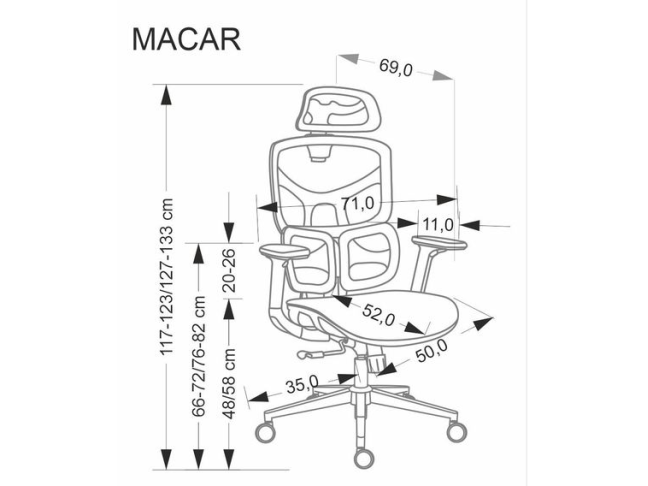 MACAR

69,0

71,0

11,0

117-123/127-133 cm

66-72/76-82 cm

20-26

48/58 cm

52,0

50,0

35,0