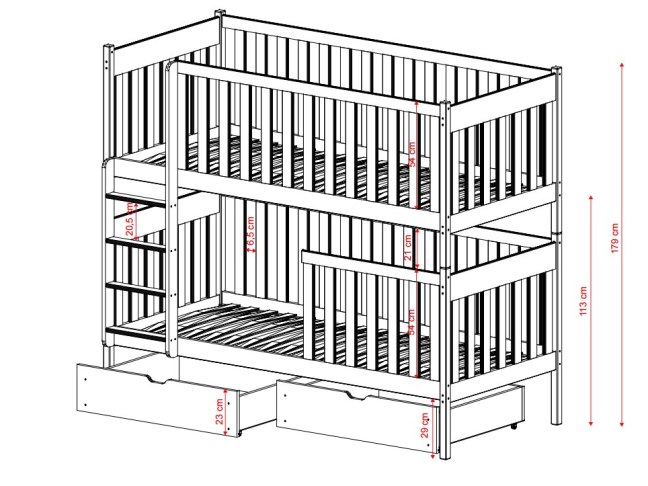 54 cm
20,5 cm
6,5 cm
21 cm
54 cm
23 cm
29 cm
113 cm
179 cm