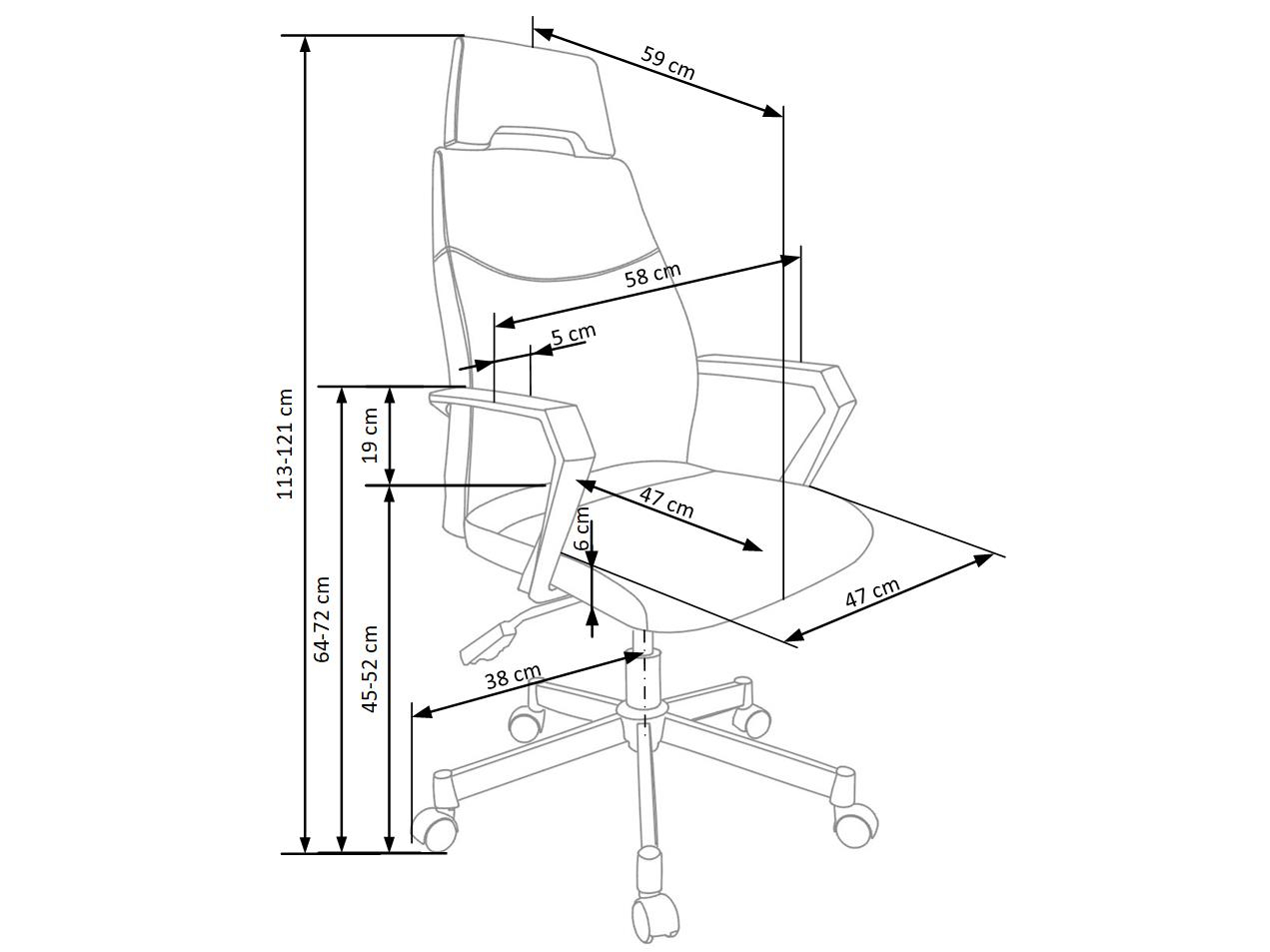 59 cm
58 cm
5 cm
113-121 cm
19 cm
47 cm
6 cm
64-72 cm
45-52 cm
47 cm
38 cm