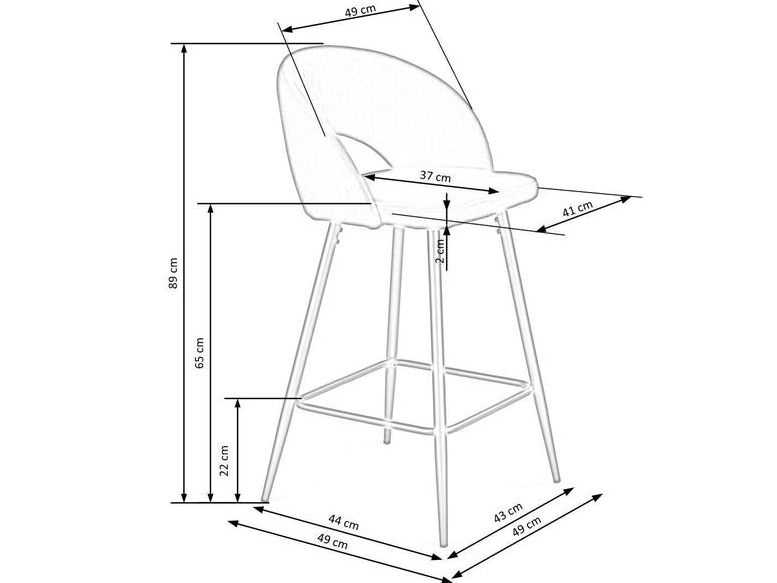 49 cm
37 cm
41 cm
2 cm
89 cm
65 cm
22 cm
44 cm
49 cm
43 cm
49 cm