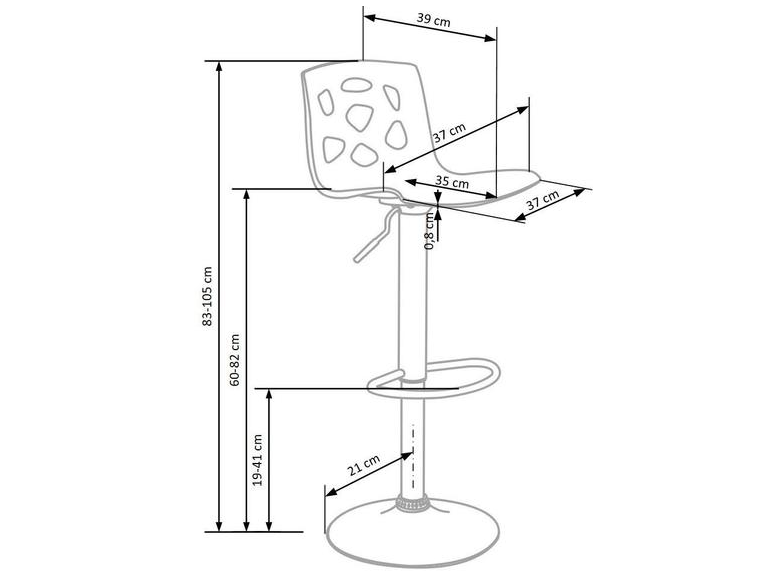 39 cm
37 cm
35 cm
37 cm
0,8 cm
83-105 cm
60-82 cm
19-41 cm
21 cm