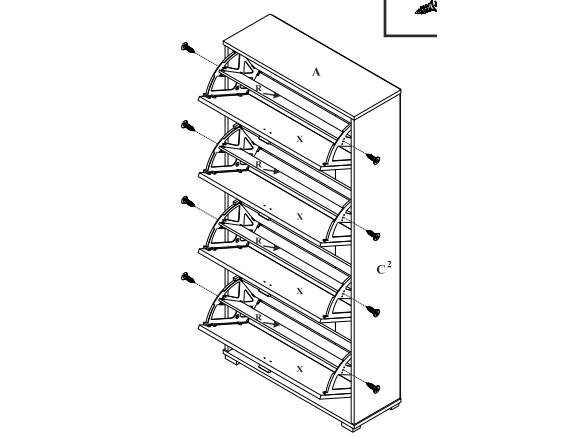 A

R

X

R

X

R

X

$C^2$

R

X